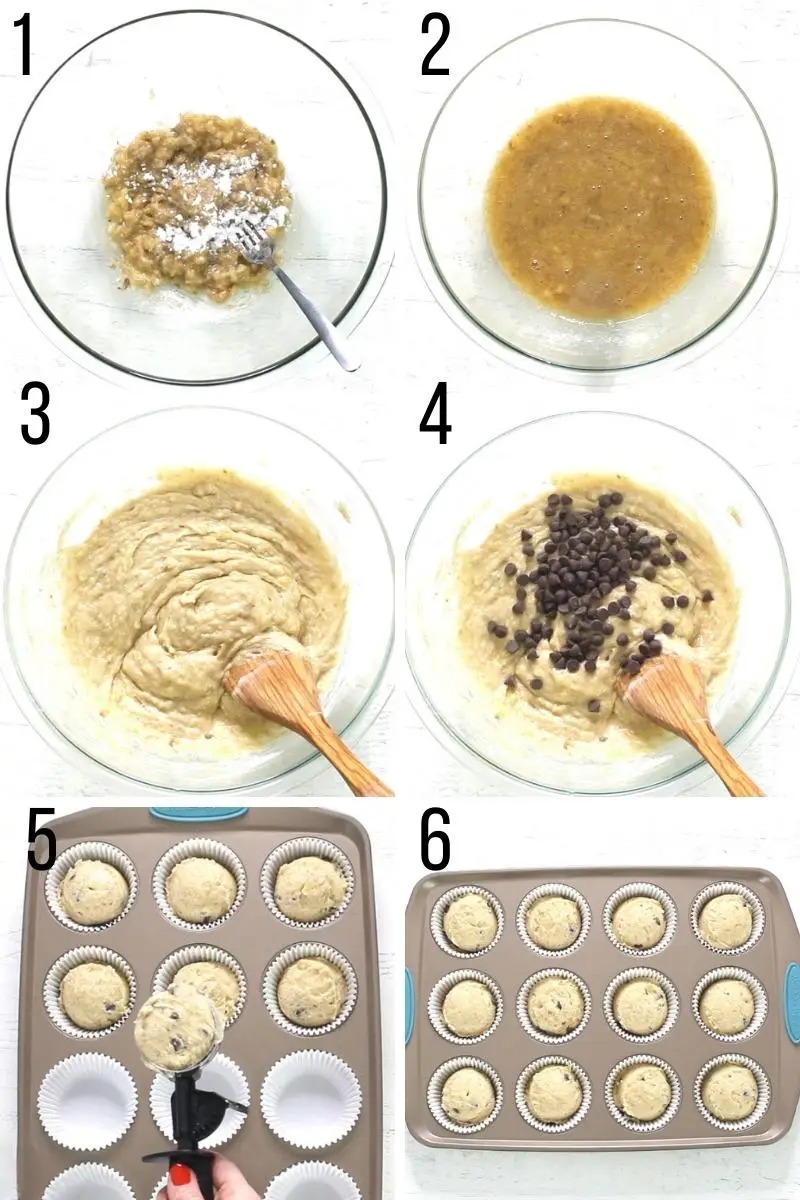 1

2

3

4

5

6